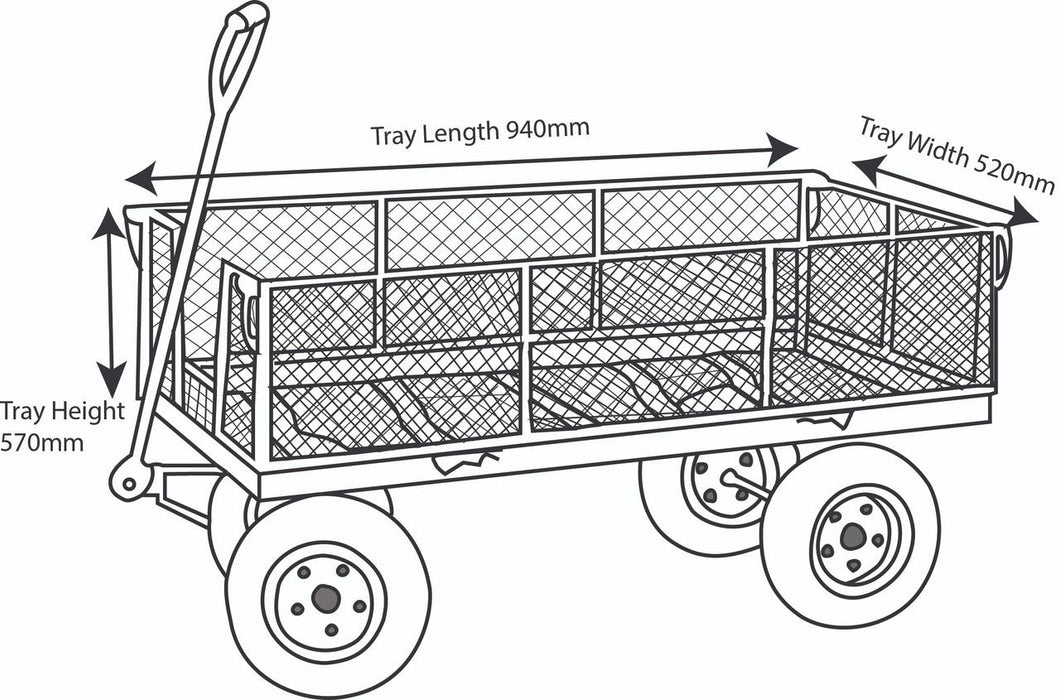 Tray Length 940mm

Tray Width 520mm

Tray Height
570mm